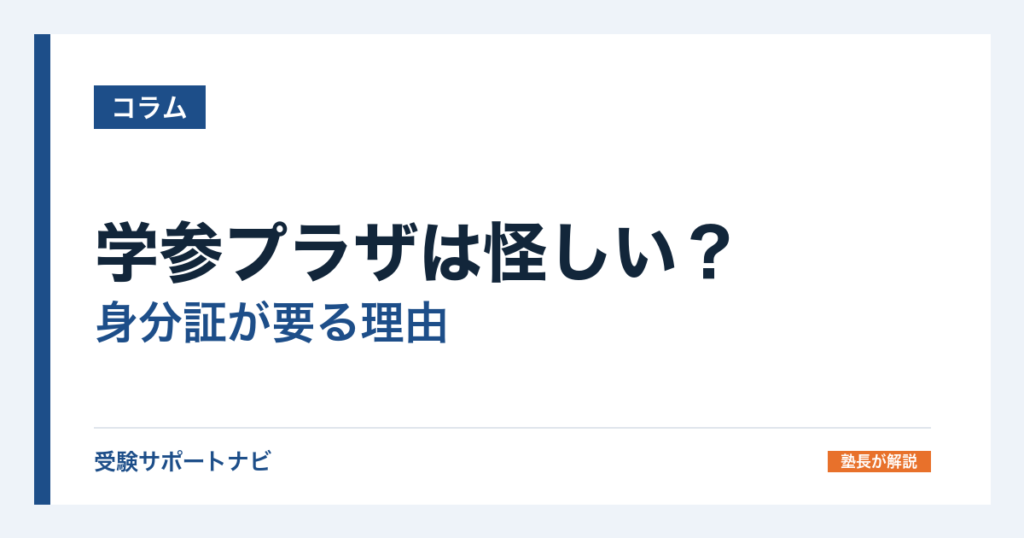 コラム

学参プラザは怪しい？
身分証が要る理由

受験サポートナビ

塾長が解説