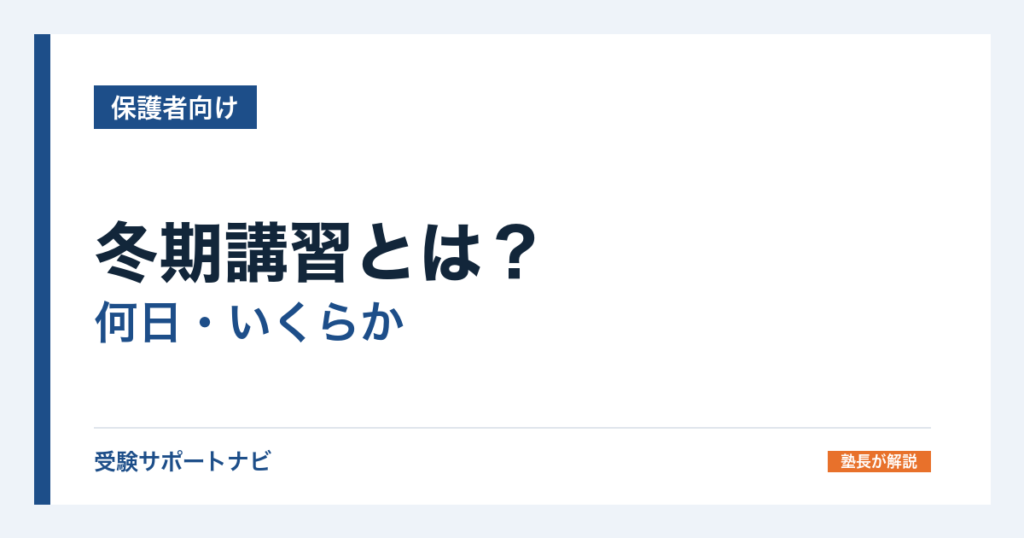 保護者向け

冬期講習とは？
何日・いくらか

受験サポートナビ

塾長が解説