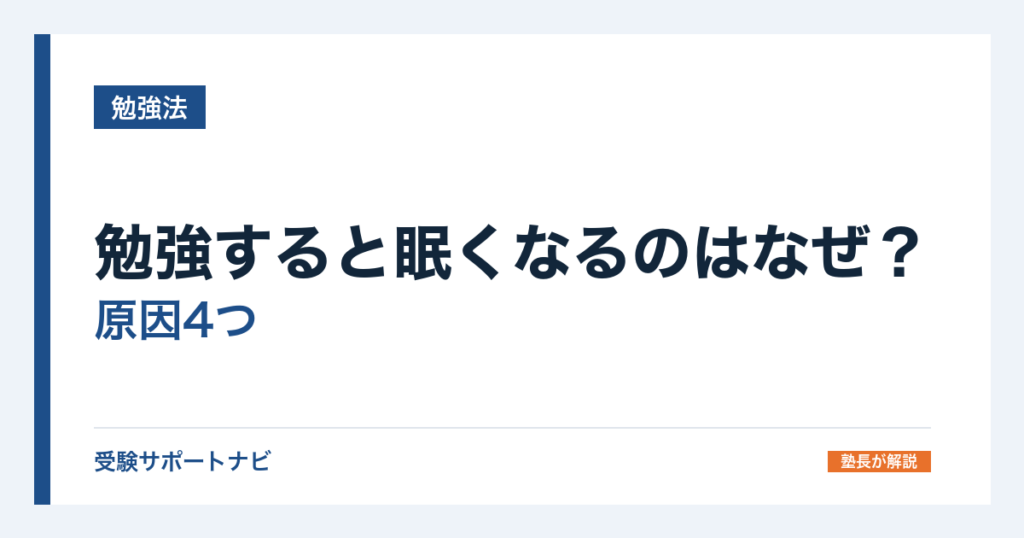 勉強法

勉強すると眠くなるのはなぜ？
原因4つ

受験サポートナビ

塾長が解説